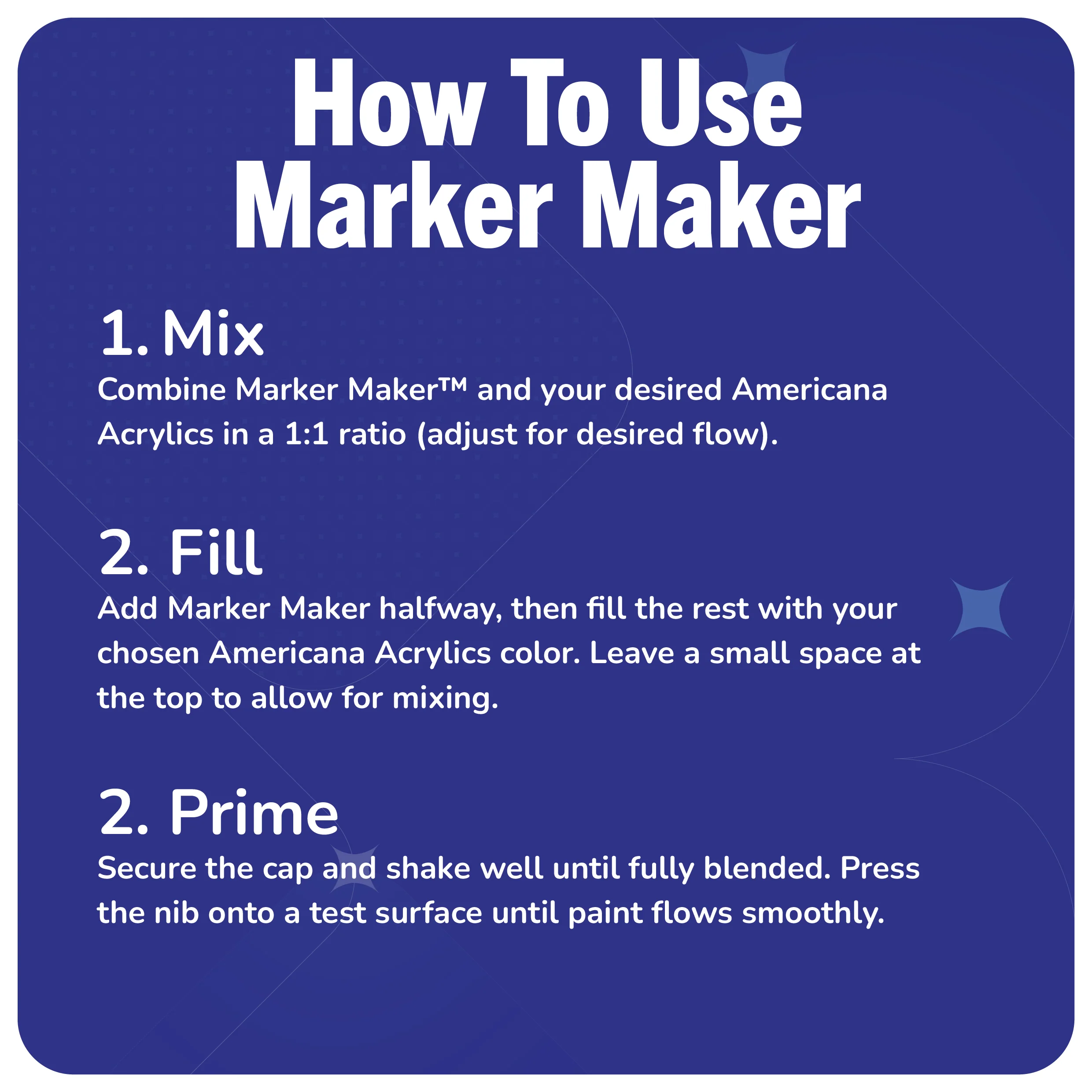 How To Use Marker Maker

1. Mix
Combine Marker Maker™ and your desired Americana Acrylics in a 1:1 ratio (adjust for desired flow).

2. Fill
Add Marker Maker halfway, then fill the rest with your chosen Americana Acrylics color. Leave a small space at the top to allow for mixing.

2. Prime
Secure the cap and shake well until fully blended. Press the nib onto a test surface until paint flows smoothly.