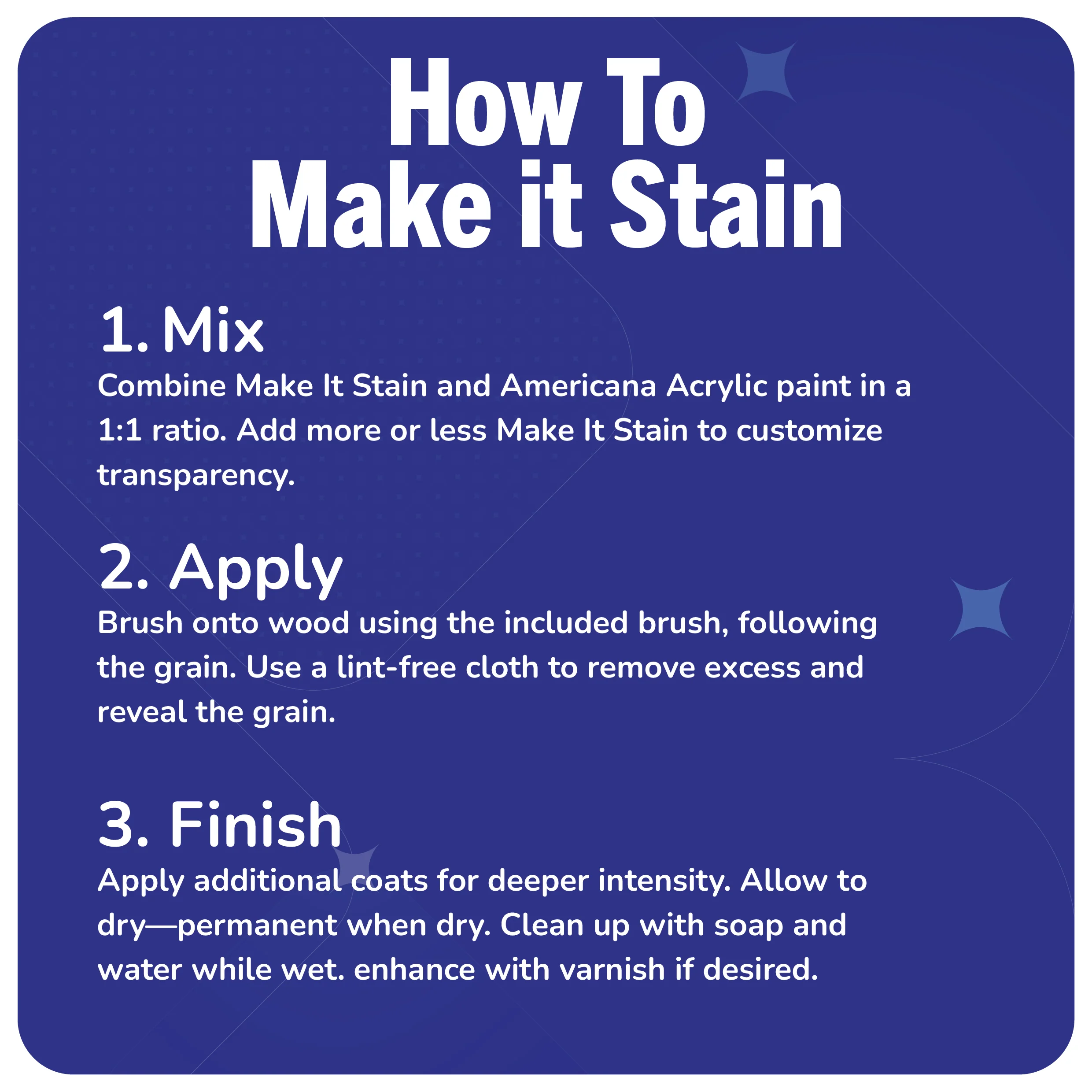 How To
Make it Stain

1. Mix
Combine Make It Stain and Americana Acrylic paint in a 1:1 ratio. Add more or less Make It Stain to customize transparency.

2. Apply
Brush onto wood using the included brush, following the grain. Use a lint-free cloth to remove excess and reveal the grain.

3. Finish
Apply additional coats for deeper intensity. Allow to dry—permanent when dry. Clean up with soap and water while wet. enhance with varnish if desired.